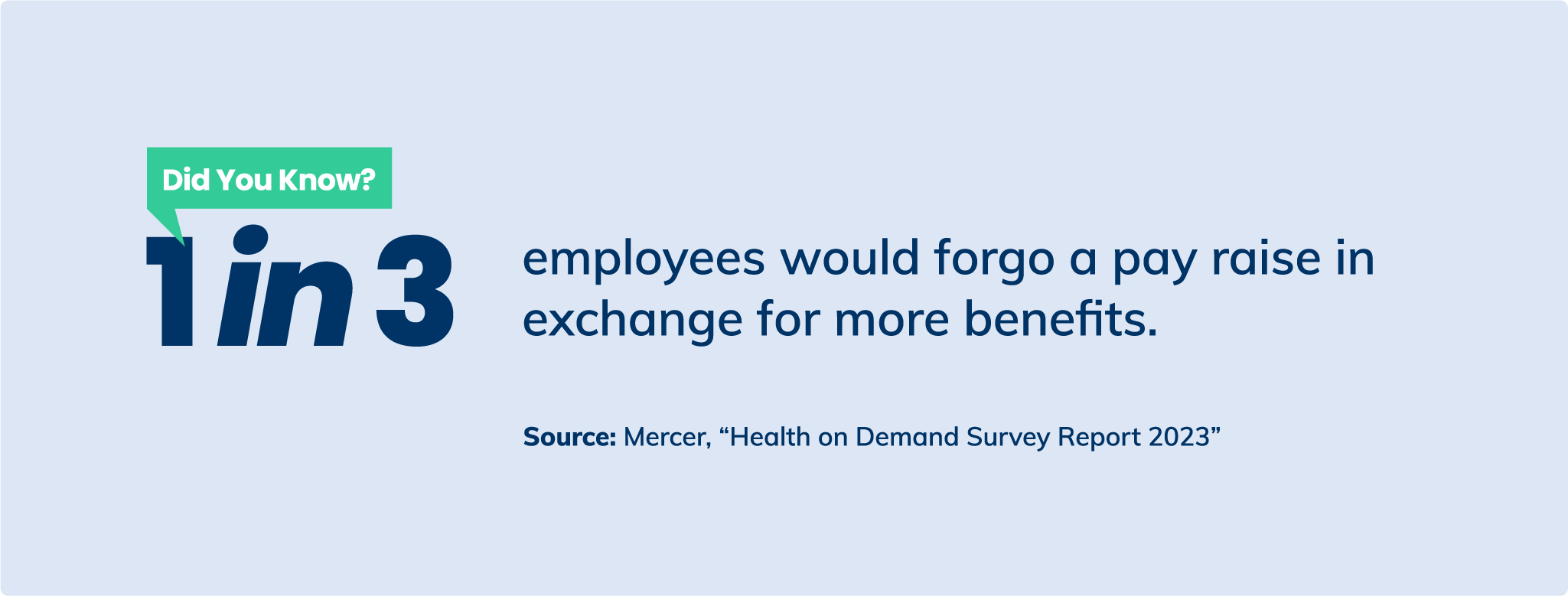 Did You Know?

1 in 3

employees would forgo a pay raise in exchange for more benefits.

Source: Mercer, “Health on Demand Survey Report 2023”